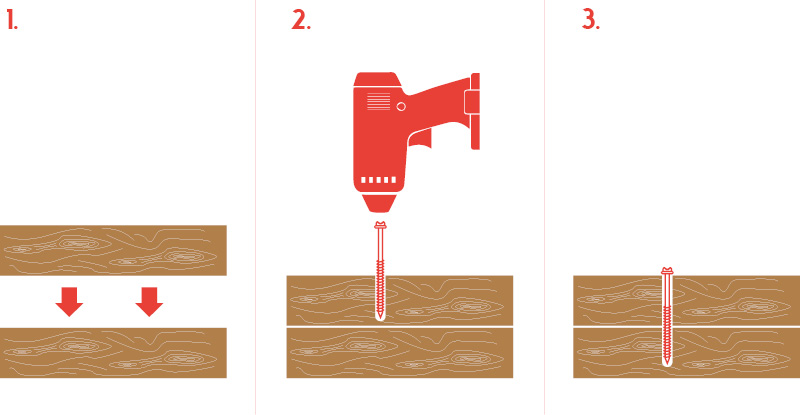 1.

2.

3.