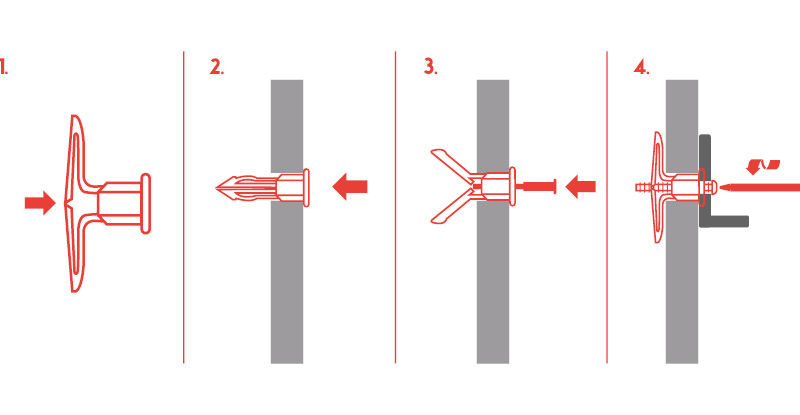 1.

2.

3.

4.