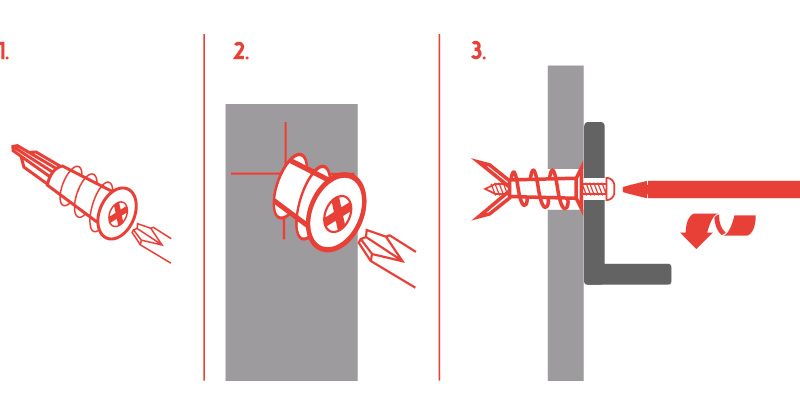 1.

2.

3.