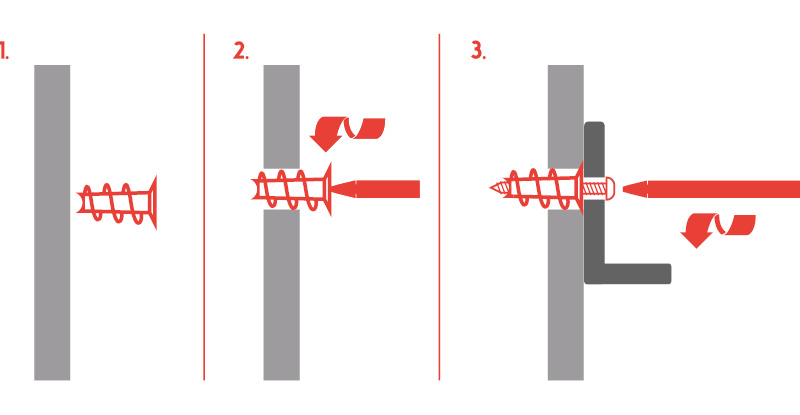 1.

2.

3.