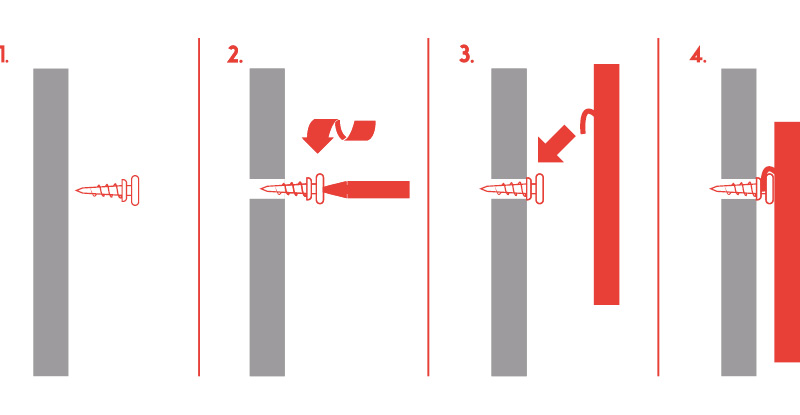 1.

2.

3.

4.