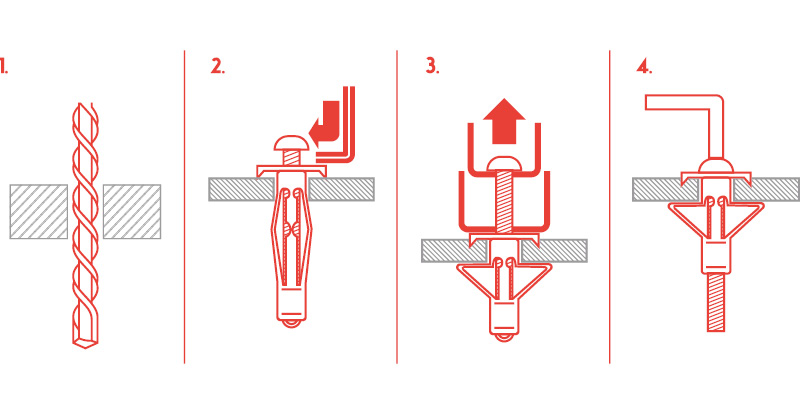 1.

2.

3.

4.