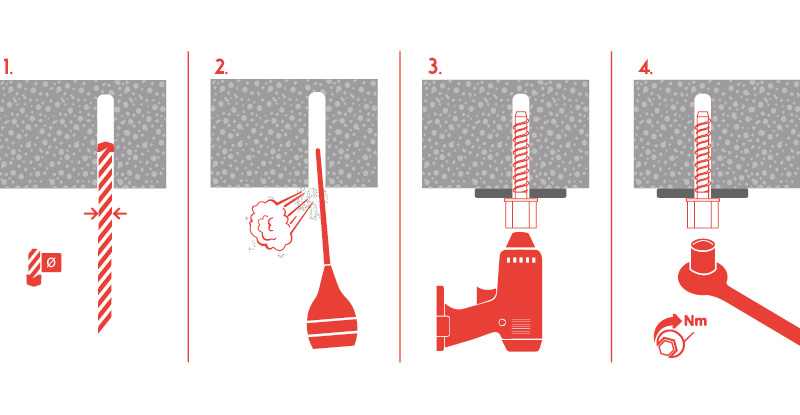 1.

Ø

2.

3.

4.

Nm